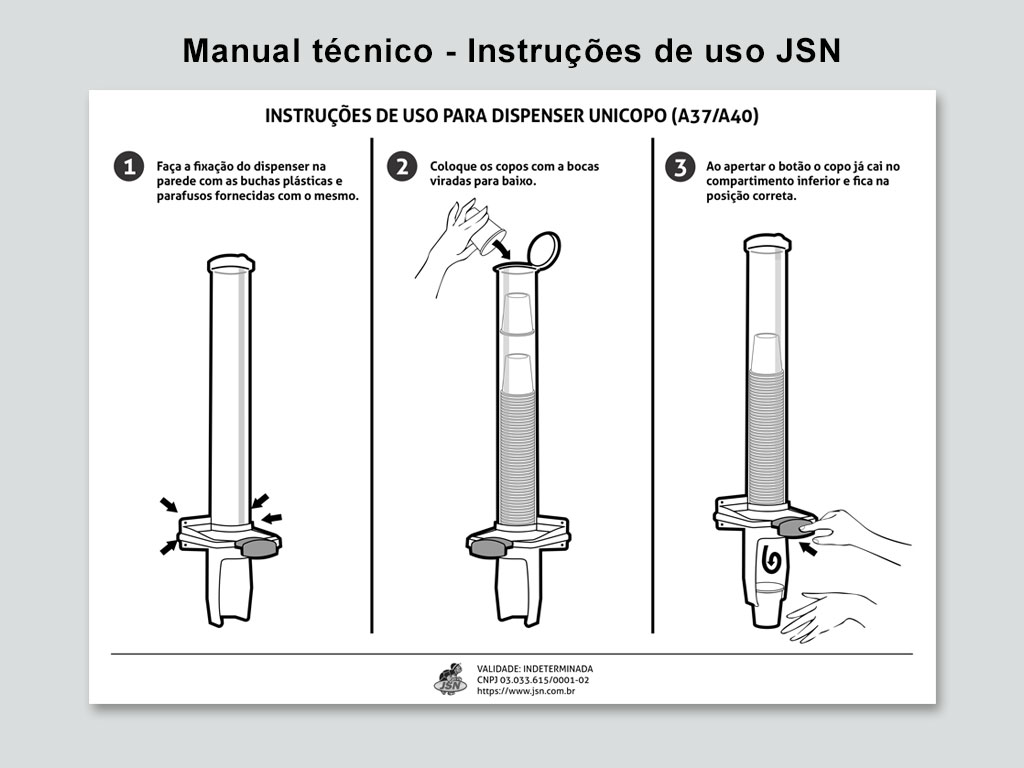 Manual técnico - Instruções de uso JSN

INSTRUÇÕES DE USO PARA DISPENSER UNICOPO (A37/A40)

1 Faça a fixação do dispenser na parede com as buchas plásticas e parafusos fornecidas com o mesmo.

2 Coloque os copos com a bocas viradas para baixo.

3 Ao apertar o botão o copo já cai no compartimento inferior e fica na posição correta.

JSN

VALIDADE: INDETERMINADA
CNPJ 03.033.615/0001-02
https://www.jsn.com.br